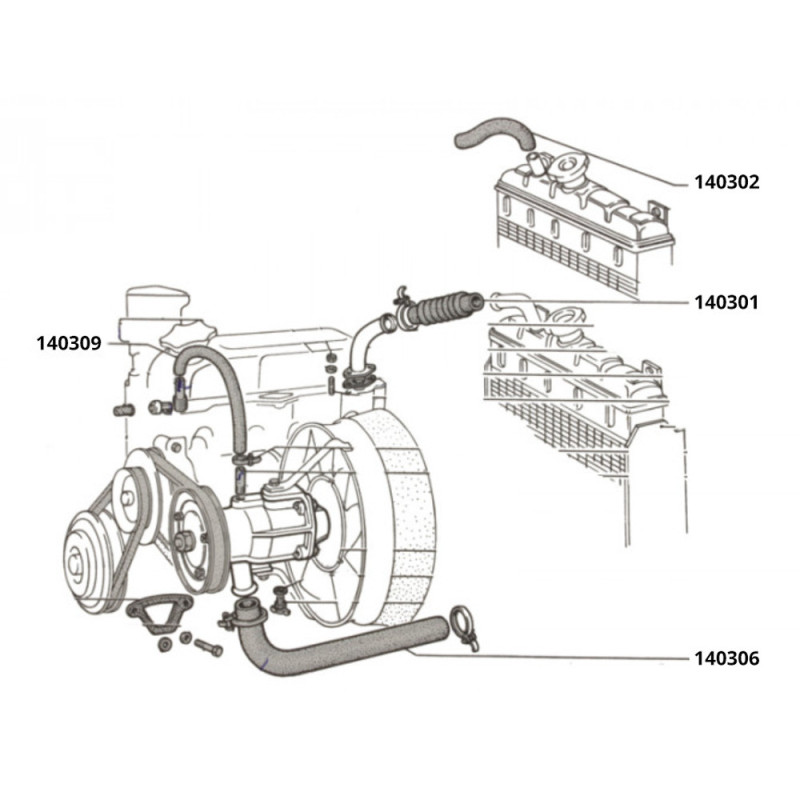 140302

140301

140309

140306